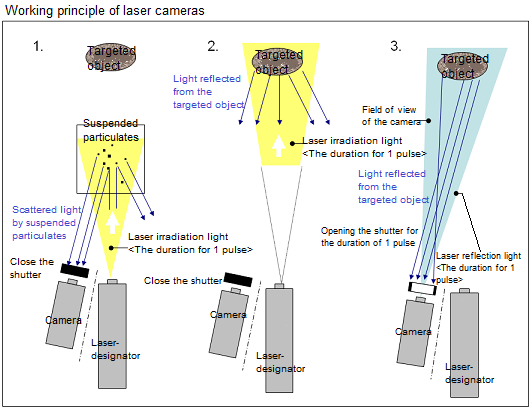 Working principle of laser cameras

1.

Targeted object

Suspended particulates

Scattered light by suspended particulates

Laser irradiation light <The duration for 1 pulse>

Close the shutter

Camera

Laser-designator

2.

Targeted object

Light reflected from the targeted object

Laser irradiation light <The duration for 1 pulse>

Close the shutter

Camera

Laser-designator

3.

Targeted object

Field of view of the camera

Light reflected from the targeted object

Opening the shutter for the duration of 1 pulse

Laser reflection light <The duration for 1 pulse>

Camera

Laser-designator